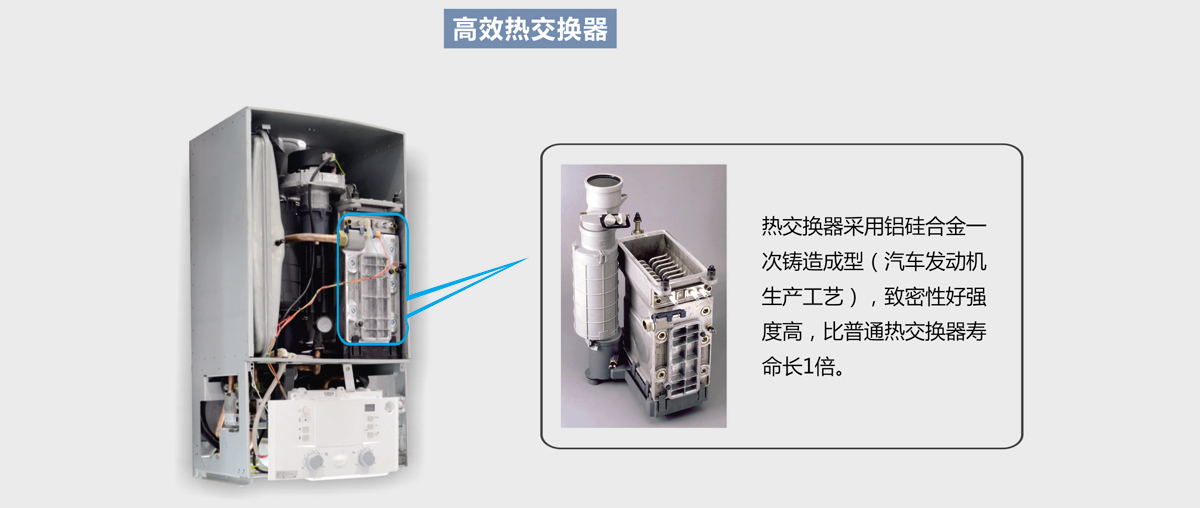 高效热交换器

热交换器采用铝硅合金一次铸造成型（汽车发动机生产工艺），致密性好强度高，比普通热交换器寿命长1倍。